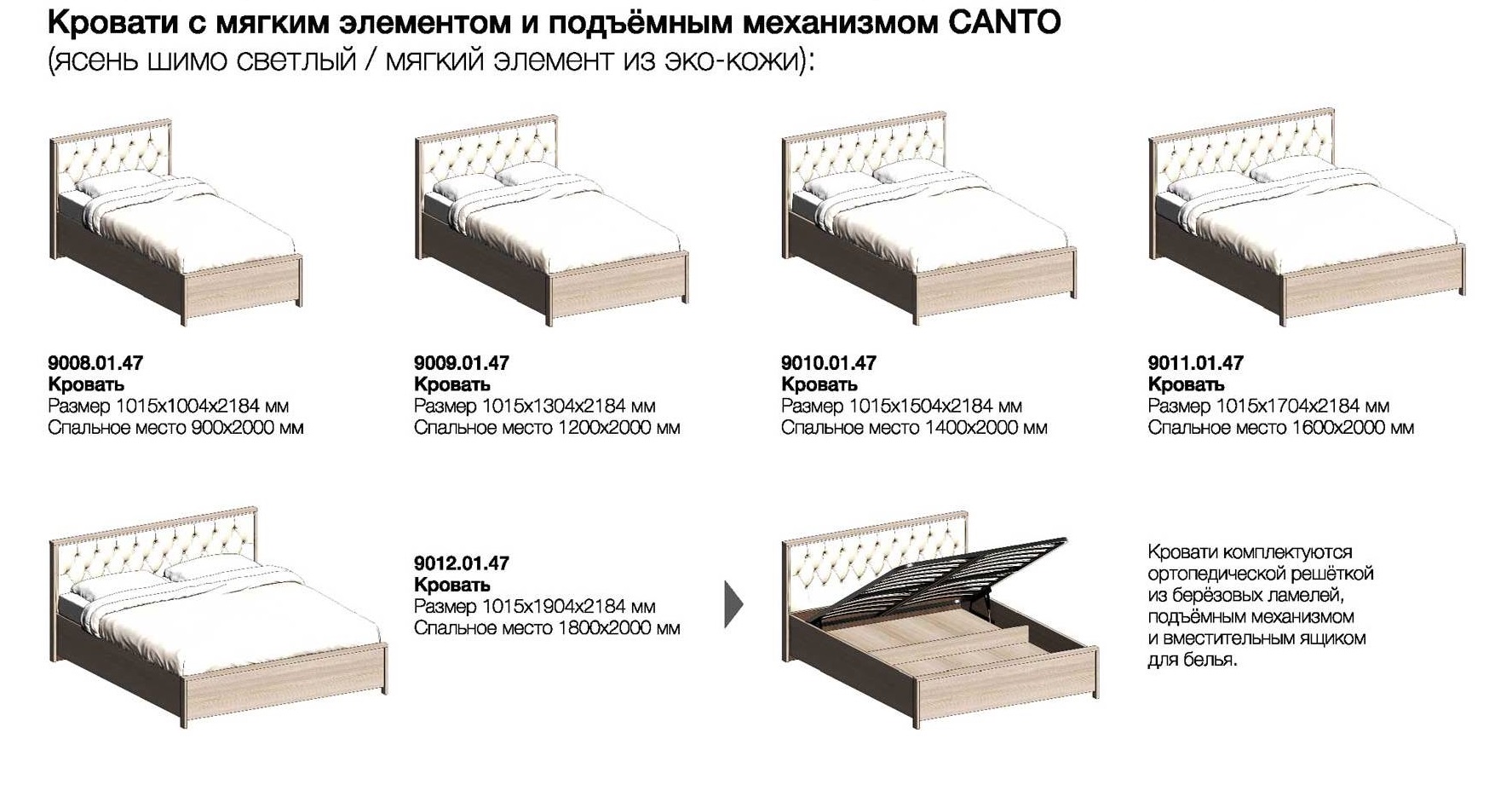 Кровати с мягким элементом и подъёмным механизмом CANTO
(ясень шимо светлый / мягкий элемент из эко-кожи):

9008.01.47
Кровать
Размер 1015x1004x2184 мм
Спальное место 900x2000 мм

9009.01.47
Кровать
Размер 1015x1304x2184 мм
Спальное место 1200x2000 мм

9010.01.47
Кровать
Размер 1015x1504x2184 мм
Спальное место 1400x2000 мм

9011.01.47
Кровать
Размер 1015x1704x2184 мм
Спальное место 1600x2000 мм

9012.01.47
Кровать
Размер 1015x1904x2184 мм
Спальное место 1800x2000 мм

Кровати комплектуются ортопедической решёткой из берёзовых ламелей, подъёмным механизмом и вместительным ящиком для белья.