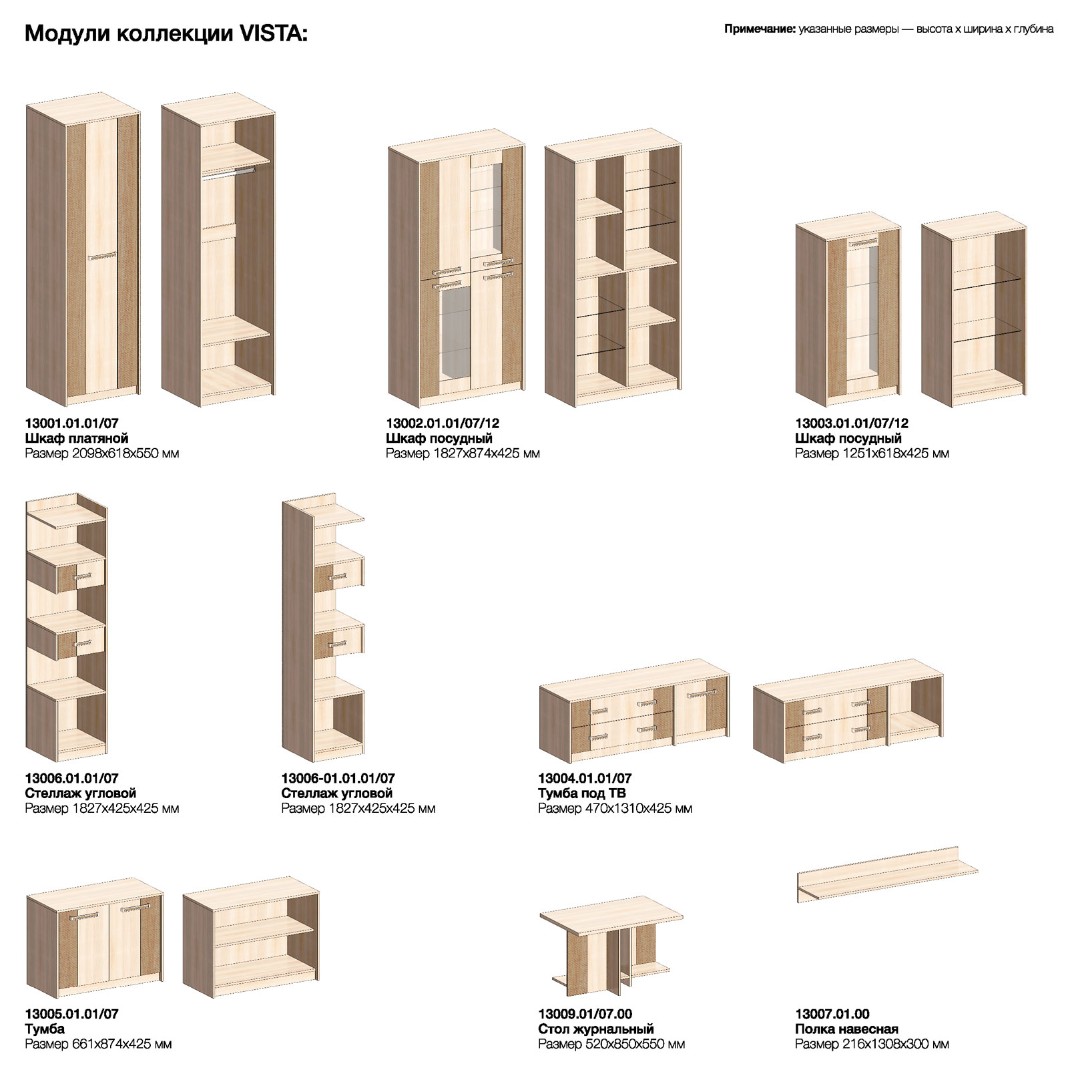 Модули коллекции VISTA:

Примечание: указанные размеры — высота x ширина x глубина

13001.01.01/07
Шкаф платяной
Размер 2098x618x550 мм

13002.01.01/07/12
Шкаф посудный
Размер 1827x874x425 мм

13003.01.01/07/12
Шкаф посудный
Размер 1251x618x425 мм

13006.01.01/07
Стеллаж угловой
Размер 1827x425x425 мм

13006-01.01.01/07
Стеллаж угловой
Размер 1827x425x425 мм

13004.01.01/07
Тумба под ТВ
Размер 470x1310x425 мм

13005.01.01/07
Тумба
Размер 661x874x425 мм

13009.01/07.00
Стол журнальный
Размер 520x850x550 мм

13007.01.00
Полка навесная
Размер 216x1308x300 мм