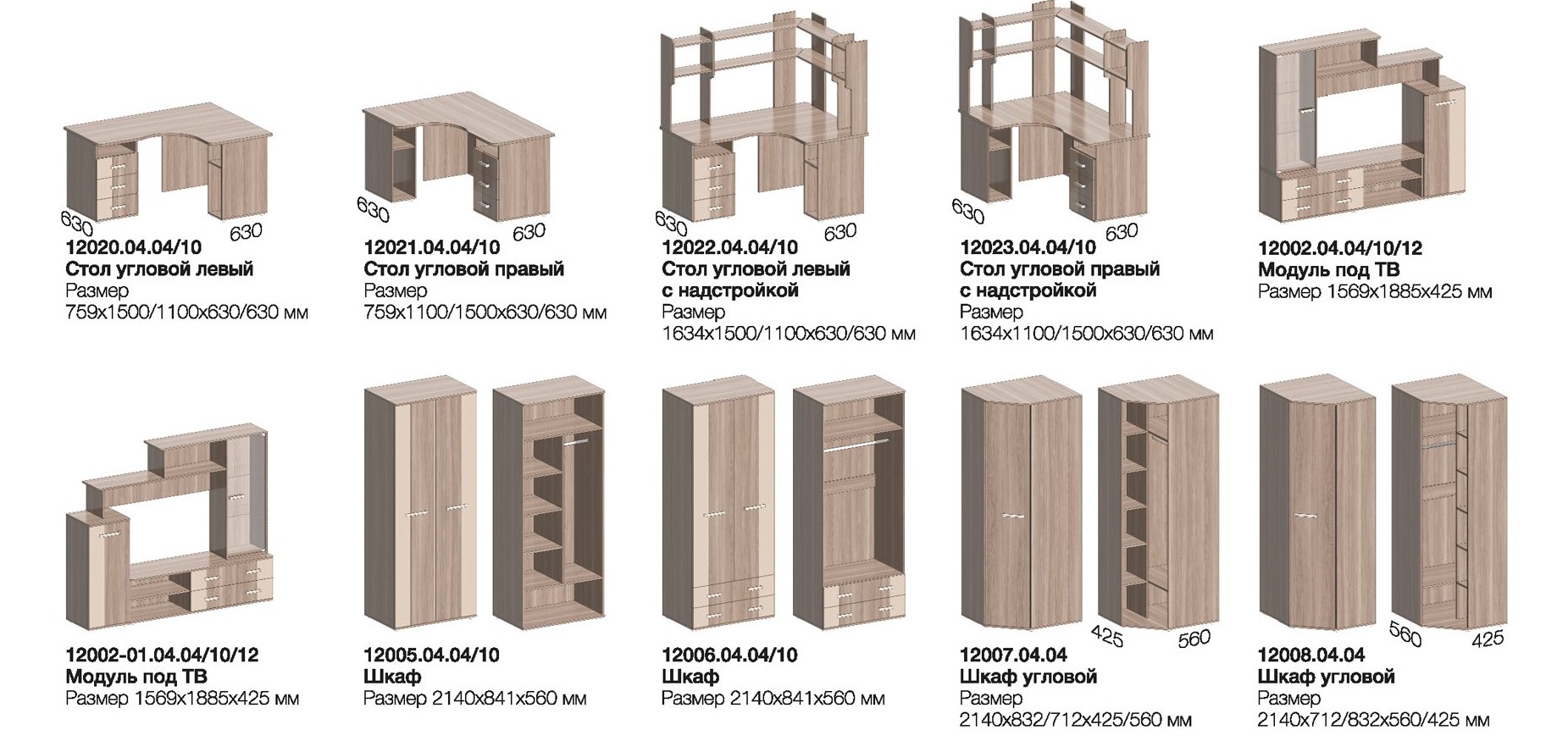 630
630
12020.04.04/10
Стол угловой левый
Размер
759х1500/1100х630/630 мм

630
630
12021.04.04/10
Стол угловой правый
Размер
759х1100/1500х630/630 мм

630
630
12022.04.04/10
Стол угловой левый
с надстройкой
Размер
1634х1500/1100х630/630 мм

630
630
12023.04.04/10
Стол угловой правый
с надстройкой
Размер
1634х1100/1500х630/630 мм

12002.04.04/10/12
Модуль под ТВ
Размер 1569х1885х425 мм

12002-01.04.04/10/12
Модуль под ТВ
Размер 1569х1885х425 мм

12005.04.04/10
Шкаф
Размер 2140х841х560 мм

12006.04.04/10
Шкаф
Размер 2140х841х560 мм

425
560
12007.04.04
Шкаф угловой
Размер
2140х832/712х425/560 мм

560
425
12008.04.04
Шкаф угловой
Размер
2140х712/832х560/425 мм